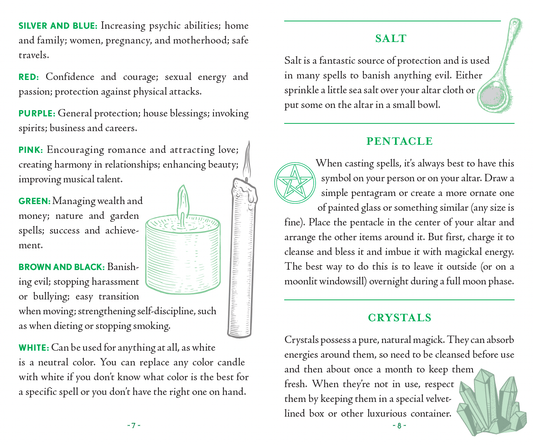 SILVER AND BLUE: Increasing psychic abilities; home and family; women, pregnancy, and motherhood; safe travels.

RED: Confidence and courage; sexual energy and passion; protection against physical attacks.

PURPLE: General protection; house blessings; invoking spirits; business and careers.

PINK: Encouraging romance and attracting love; creating harmony in relationships; enhancing beauty; improving musical talent.

GREEN: Managing wealth and money; nature and garden spells; success and achievement.

BROWN AND BLACK: Banishing evil; stopping harassment or bullying; easy transition when moving; strengthening self-discipline, such as when dieting or stopping smoking.

WHITE: Can be used for anything at all, as white is a neutral color. You can replace any color candle with white if you don't know what color is the best for a specific spell or you don't have the right one on hand.

- 7 -

SALT

Salt is a fantastic source of protection and is used in many spells to banish anything evil. Either sprinkle a little sea salt over your altar cloth or put some on the altar in a small bowl.

PENTACLE

When casting spells, it's always best to have this symbol on your person or on your altar. Draw a simple pentagram or create a more ornate one of painted glass or something similar (any size is fine). Place the pentacle in the center of your altar and arrange the other items around it. But first, charge it to cleanse and bless it and imbue it with magickal energy. The best way to do this is to leave it outside (or on a moonlit windowsill) overnight during a full moon phase.

CRYSTALS

Crystals possess a pure, natural magick. They can absorb energies around them, so need to be cleansed before use and then about once a month to keep them fresh. When they're not in use, respect them by keeping them in a special velvet-lined box or other luxurious container.

- 8 -