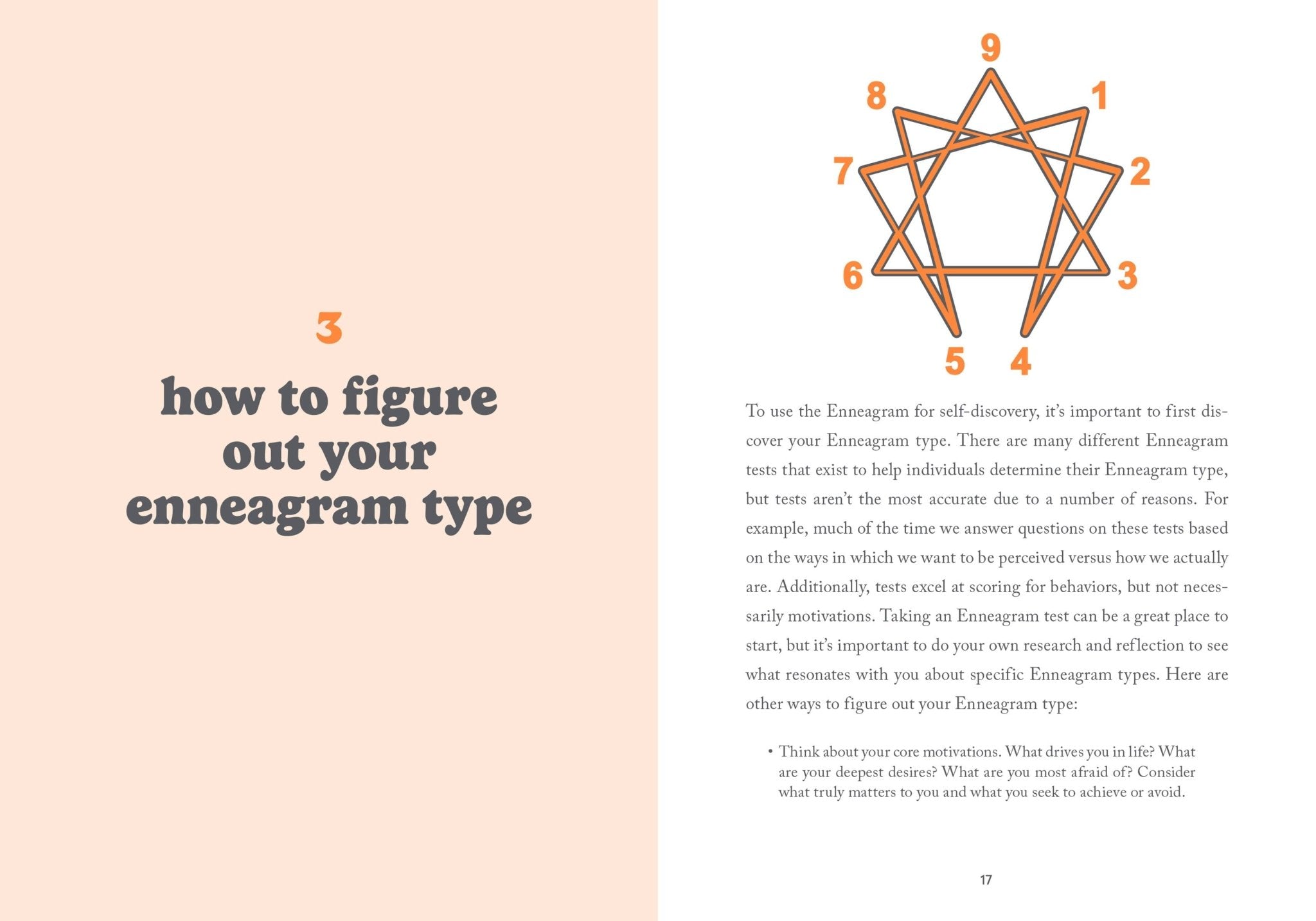 3

how to figure out your enneagram type

9
8
1
7
2
6
3
5
4

To use the Enneagram for self-discovery, it's important to first discover your Enneagram type. There are many different Enneagram tests that exist to help individuals determine their Enneagram type, but tests aren't the most accurate due to a number of reasons. For example, much of the time we answer questions on these tests based on the ways in which we want to be perceived versus how we actually are. Additionally, tests excel at scoring for behaviors, but not necessarily motivations. Taking an Enneagram test can be a great place to start, but it's important to do your own research and reflection to see what resonates with you about specific Enneagram types. Here are other ways to figure out your Enneagram type:

• Think about your core motivations. What drives you in life? What are your deepest desires? What are you most afraid of? Consider what truly matters to you and what you seek to achieve or avoid.

17